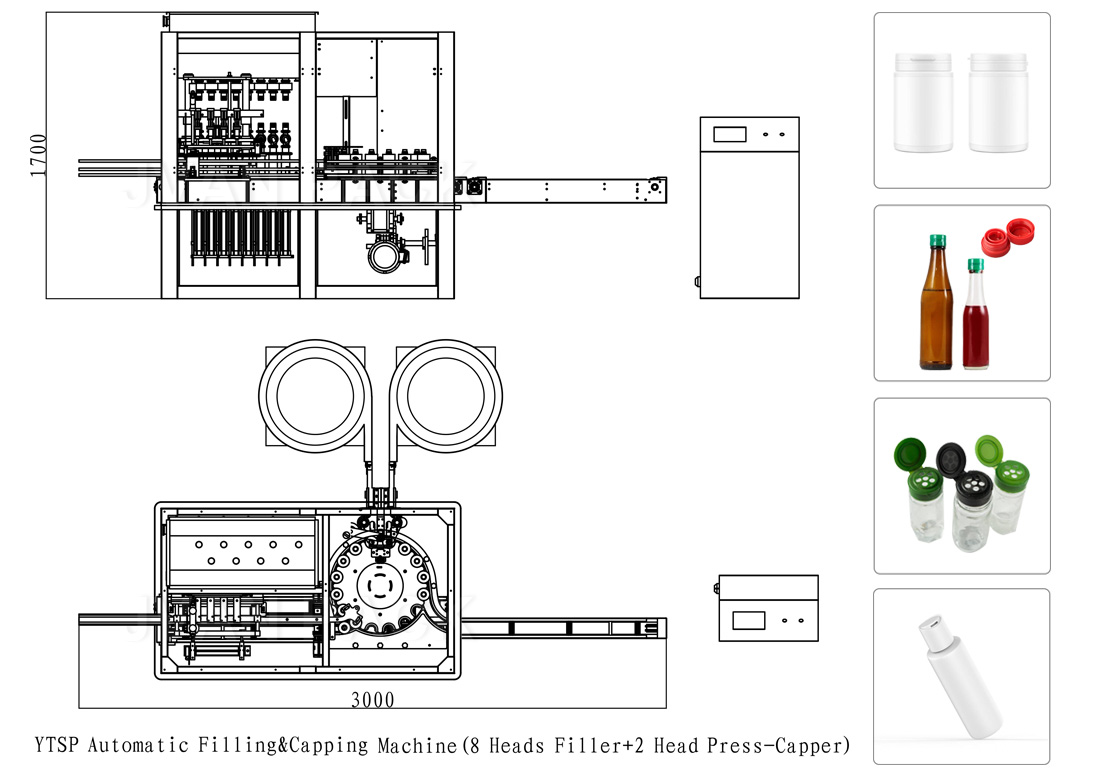 1700

3000

YTSP Automatic Filling&Capping Machine(8 Heads Filler+2 Head Press-Capper)